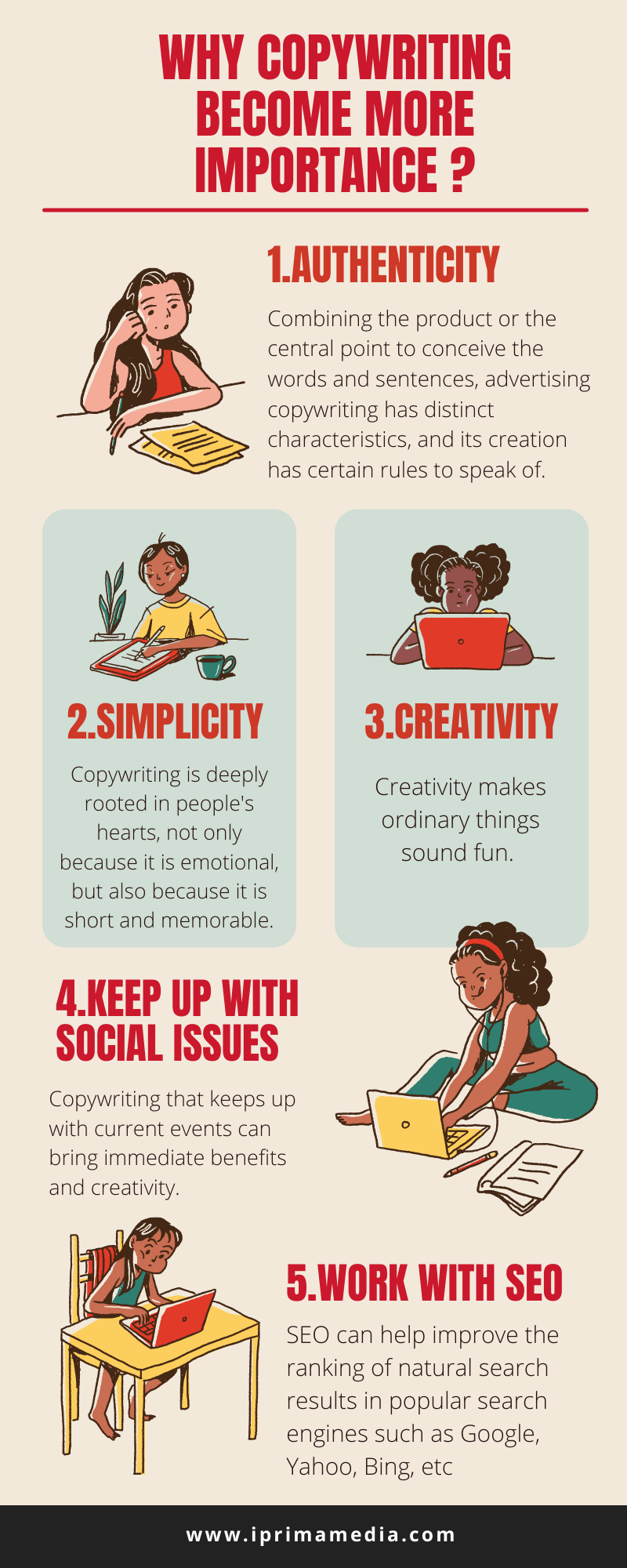 WHY COPYWRITING BECOME MORE IMPORTANCE ?

1.AUTHENTICITY

Combining the product or the central point to conceive the words and sentences, advertising copywriting has distinct characteristics, and its creation has certain rules to speak of.

2.SIMPLICITY

Copywriting is deeply rooted in people's hearts, not only because it is emotional, but also because it is short and memorable.

3.CREATIVITY

Creativity makes ordinary things sound fun.

4.KEEP UP WITH SOCIAL ISSUES

Copywriting that keeps up with current events can bring immediate benefits and creativity.

5.WORK WITH SEO

SEO can help improve the ranking of natural search results in popular search engines such as Google, Yahoo, Bing, etc

www.iprimamedia.com