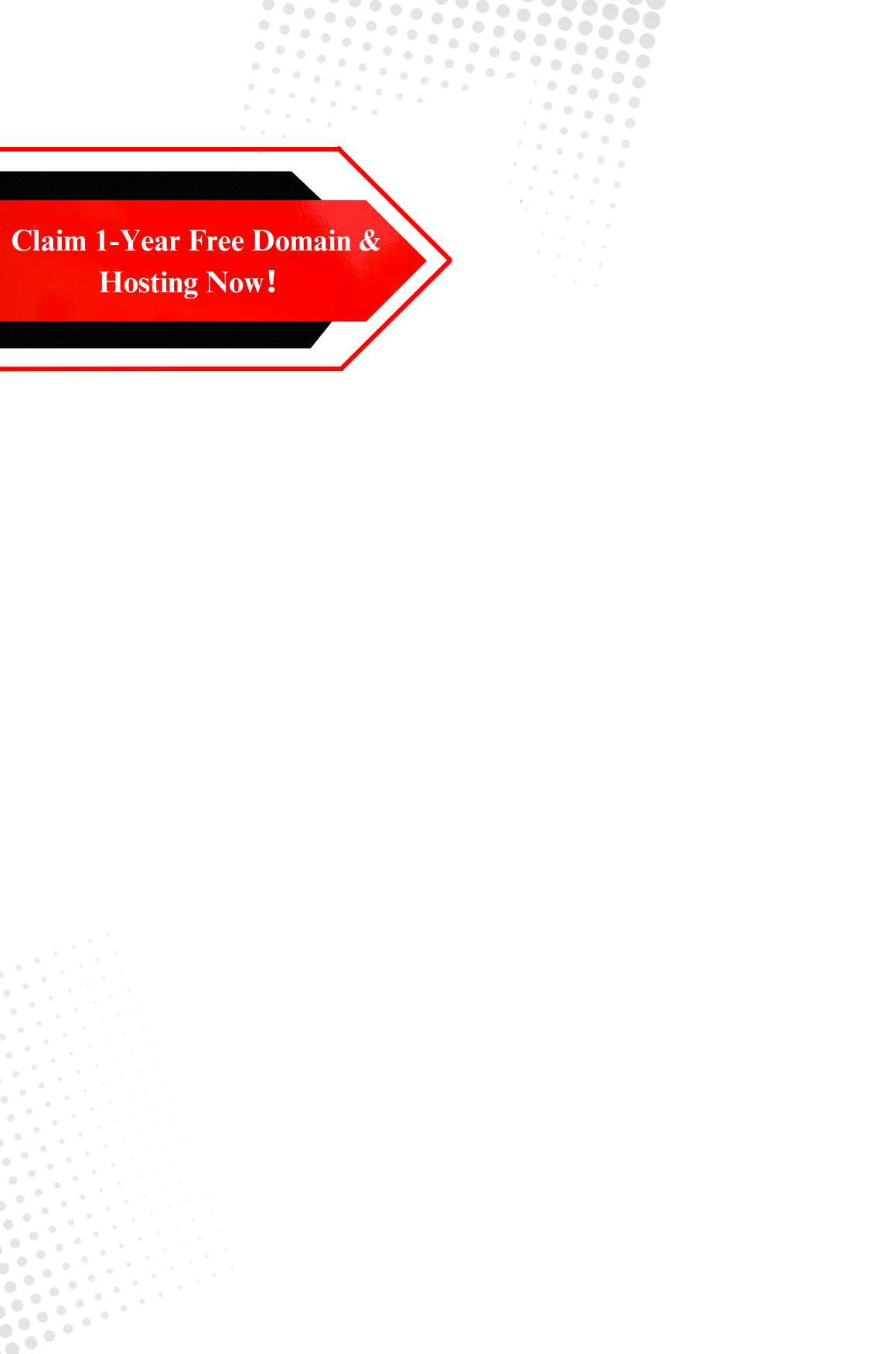 Claim 1-Year Free Domain & Hosting Now!