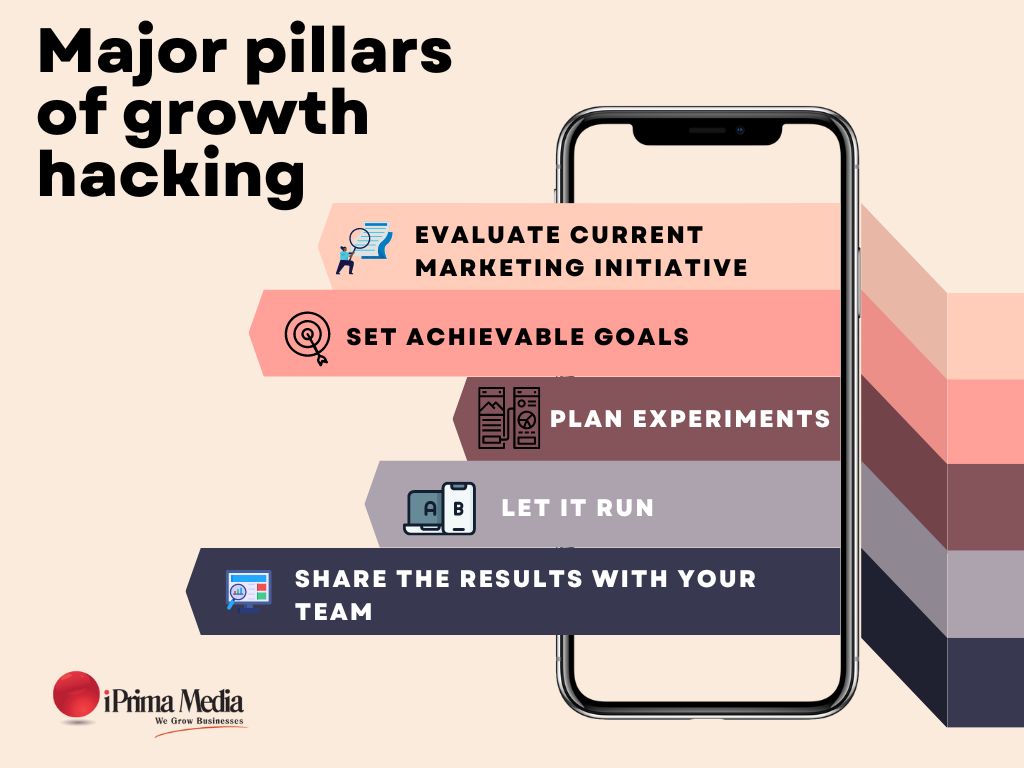 Major pillars of growth hacking

EVALUATE CURRENT MARKETING INITIATIVE

SET ACHIEVABLE GOALS

PLAN EXPERIMENTS

A B

LET IT RUN

SHARE THE RESULTS WITH YOUR TEAM

iPrima Media
We Grow Businesses